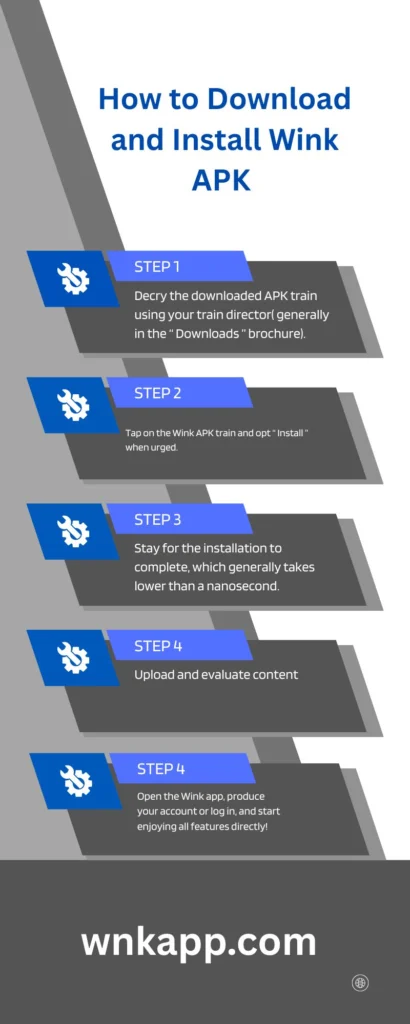 How to Download and Install Wink APK

STEP 1

Decry the downloaded APK train using your train director( generally in the " Downloads " brochure).

STEP 2

Tap on the Wink APK train and opt " Install " when urged.

STEP 3

Stay for the installation to complete, which generally takes lower than a nanosecond.

STEP 4

Upload and evaluate content

STEP 4

Open the Wink app, produce your account or log in, and start enjoying all features directly!

wnkapp.com